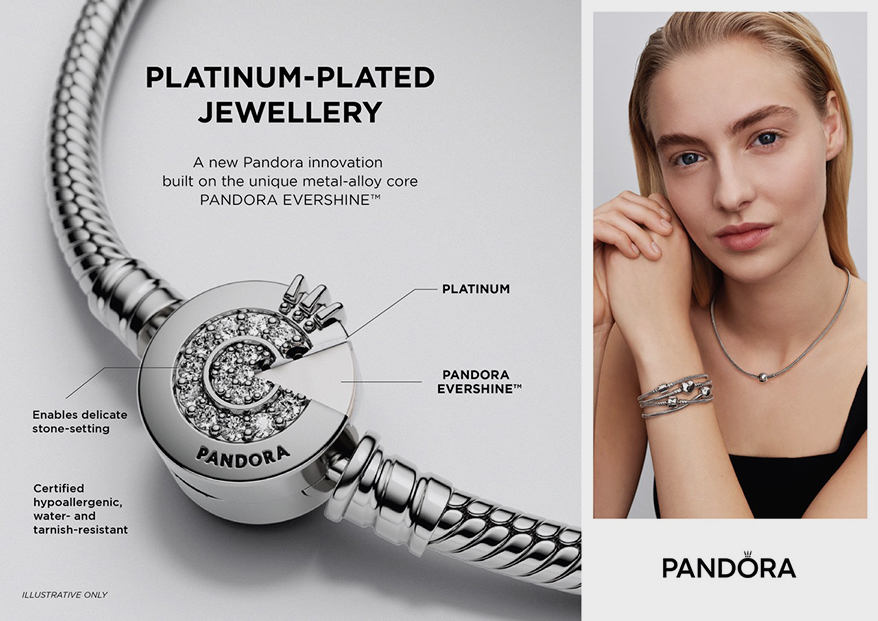 PLATINUM-PLATED JEWELLERY

A new Pandora innovation built on the unique metal-alloy core PANDORA EVERSHINE™

PLATINUM

PANDORA EVERSHINE™

Enables delicate stone-setting

PANDORA

Certified hypoallergenic, water- and tarnish-resistant

ILLUSTRATIVE ONLY

PANDORA